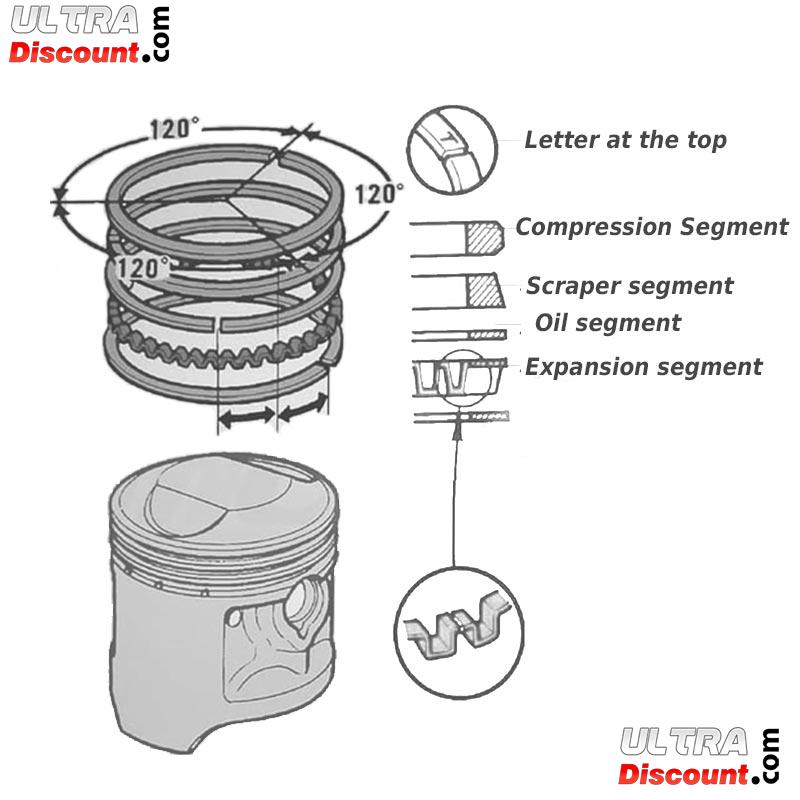 ULTRA
Discount.com

120°
120°
120°

T

Letter at the top

Compression Segment

Scraper segment

Oil segment

Expansion segment

ULTRA
Discount.com