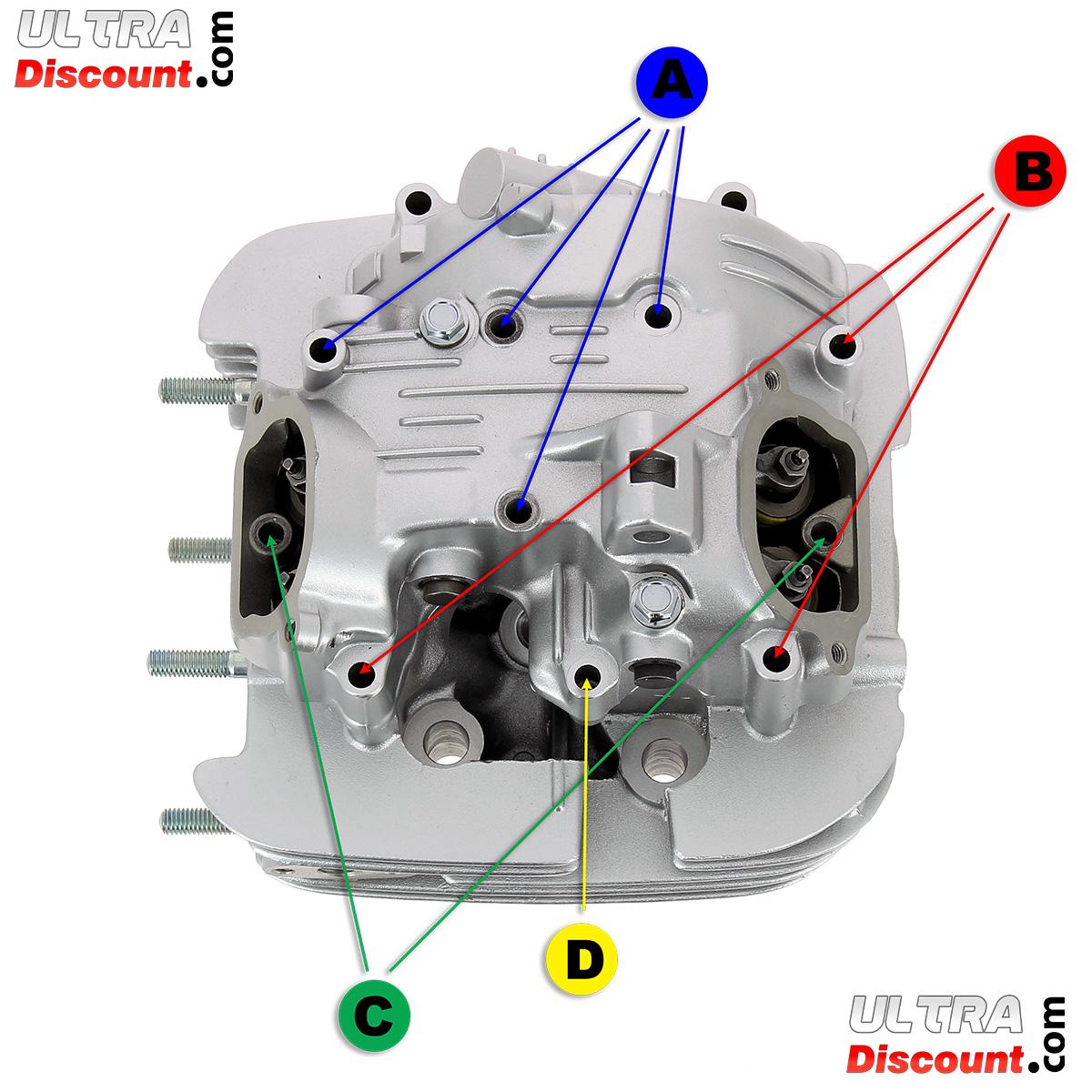 ULTRA Discount.com

A

B

C

D

ULTRA Discount.com